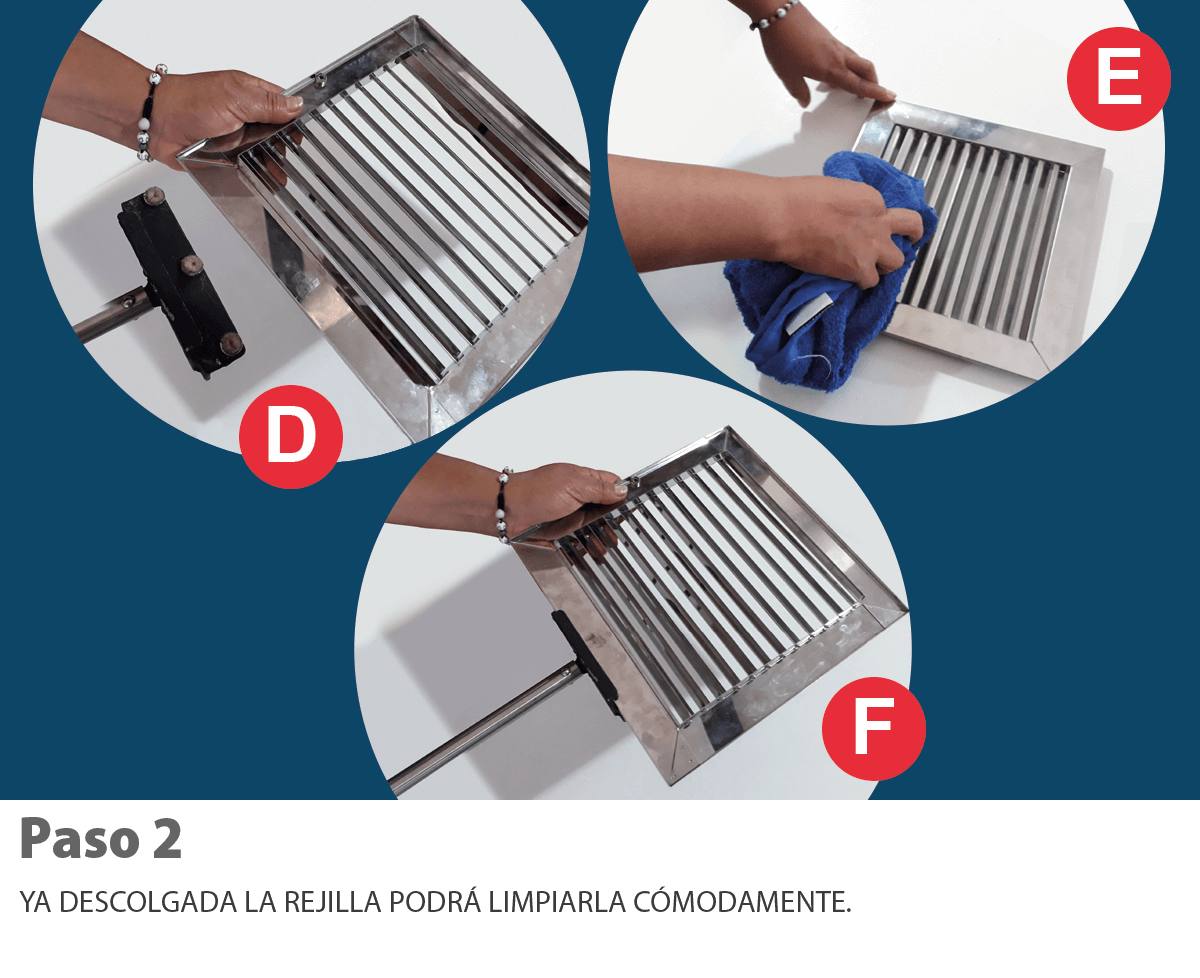 D

E

F

Paso 2

YA DESCOLGADA LA REJILLA PODRÁ LIMPIARLA CÓMODAMENTE.